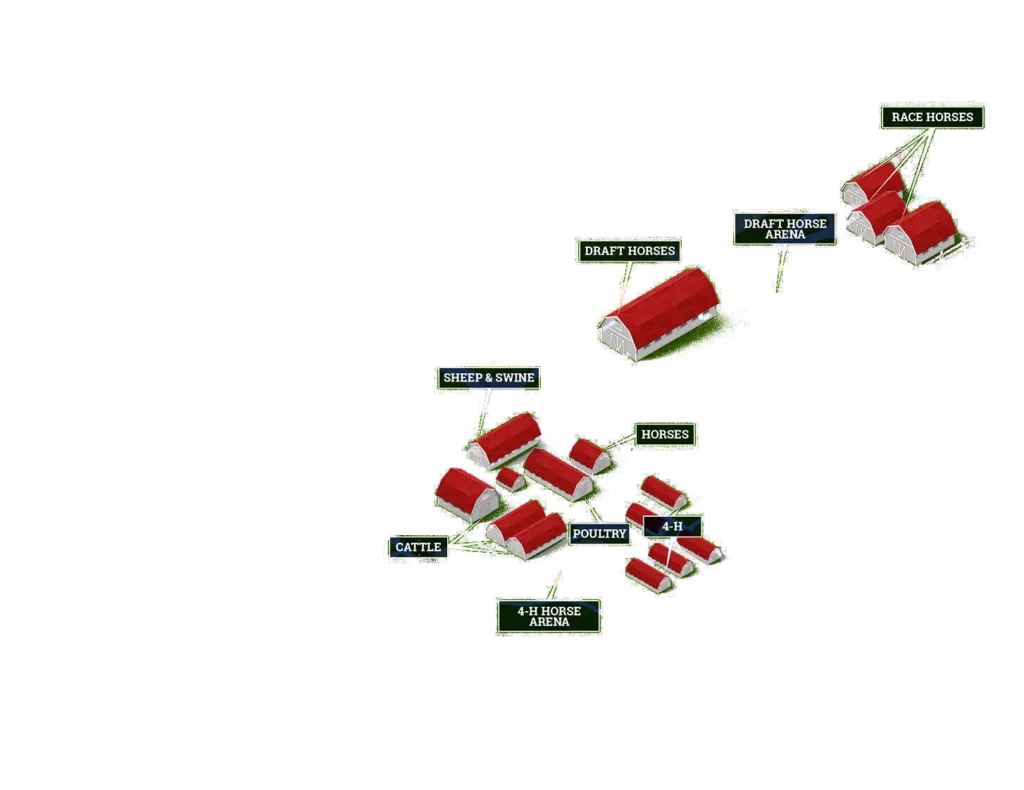 RACE HORSES

DRAFT HORSE ARENA

DRAFT HORSES

SHEEP & SWINE

HORSES

CATTLE

POULTRY

4-H

4-H HORSE ARENA